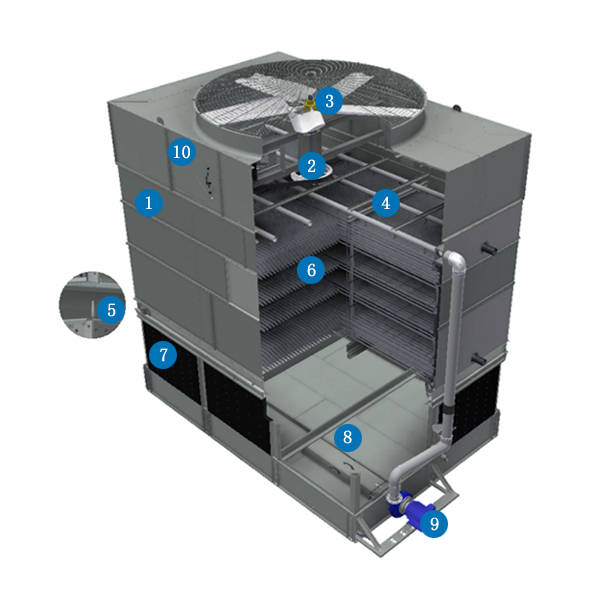 3
10
2
1
4
6
5
7
8
9