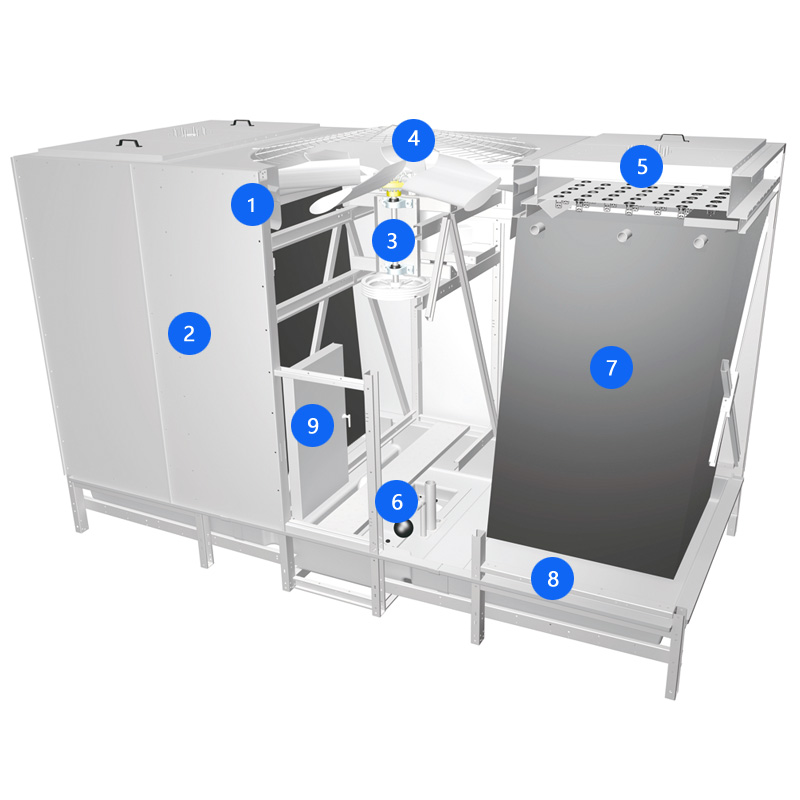 4
5
1
3
2
7
9
6
8